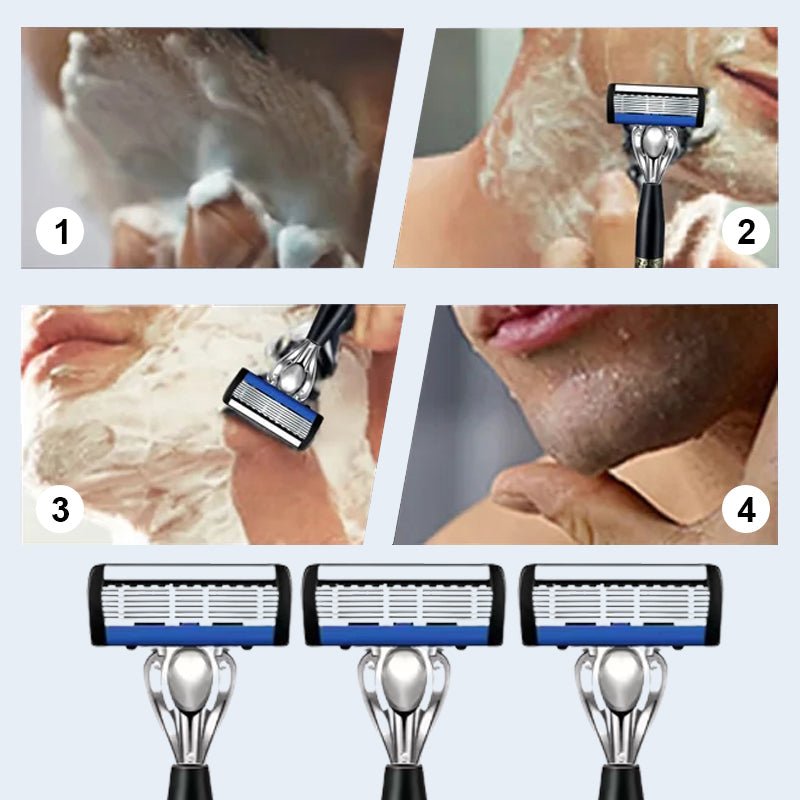 1

2

3

4